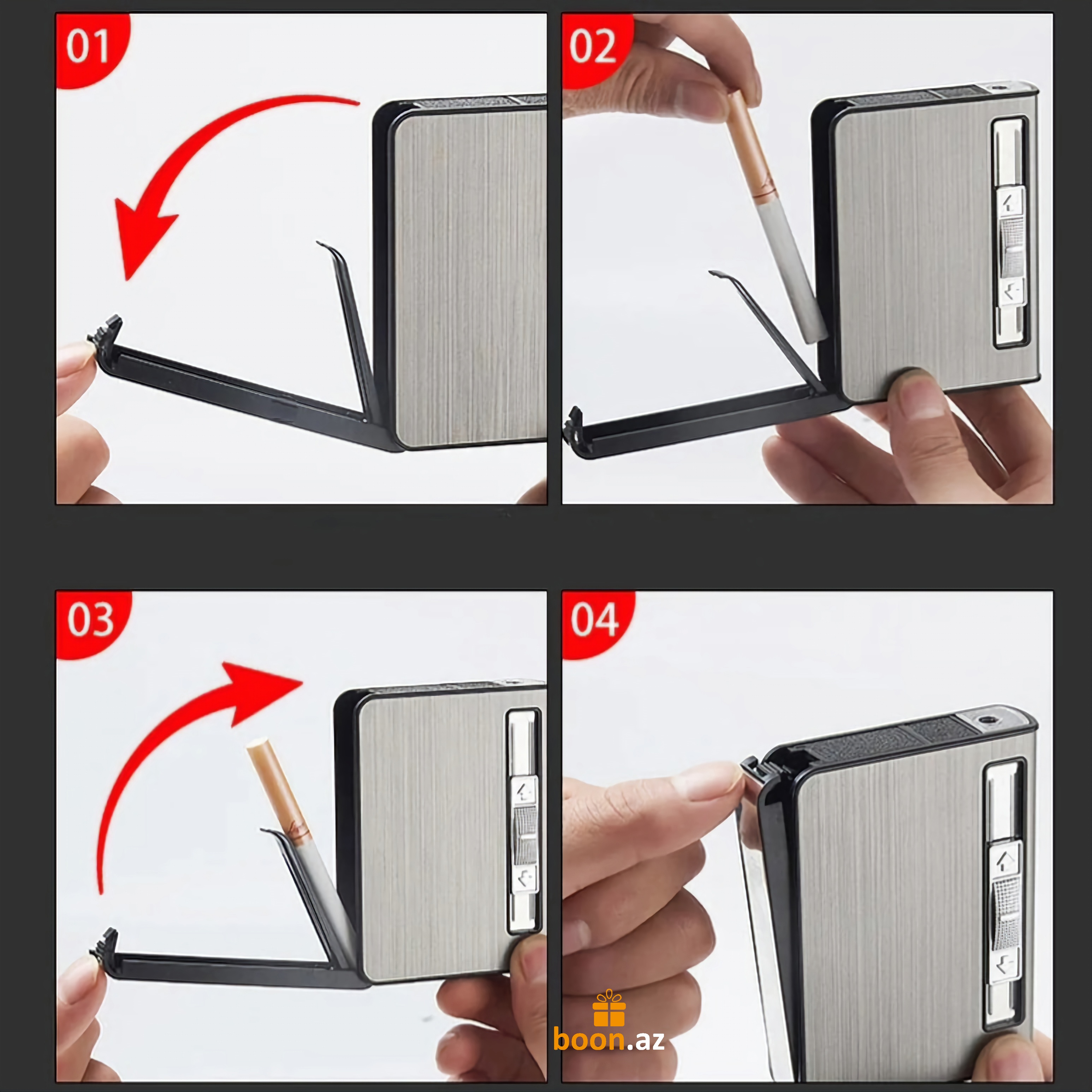 01

02

03

04

boon.az