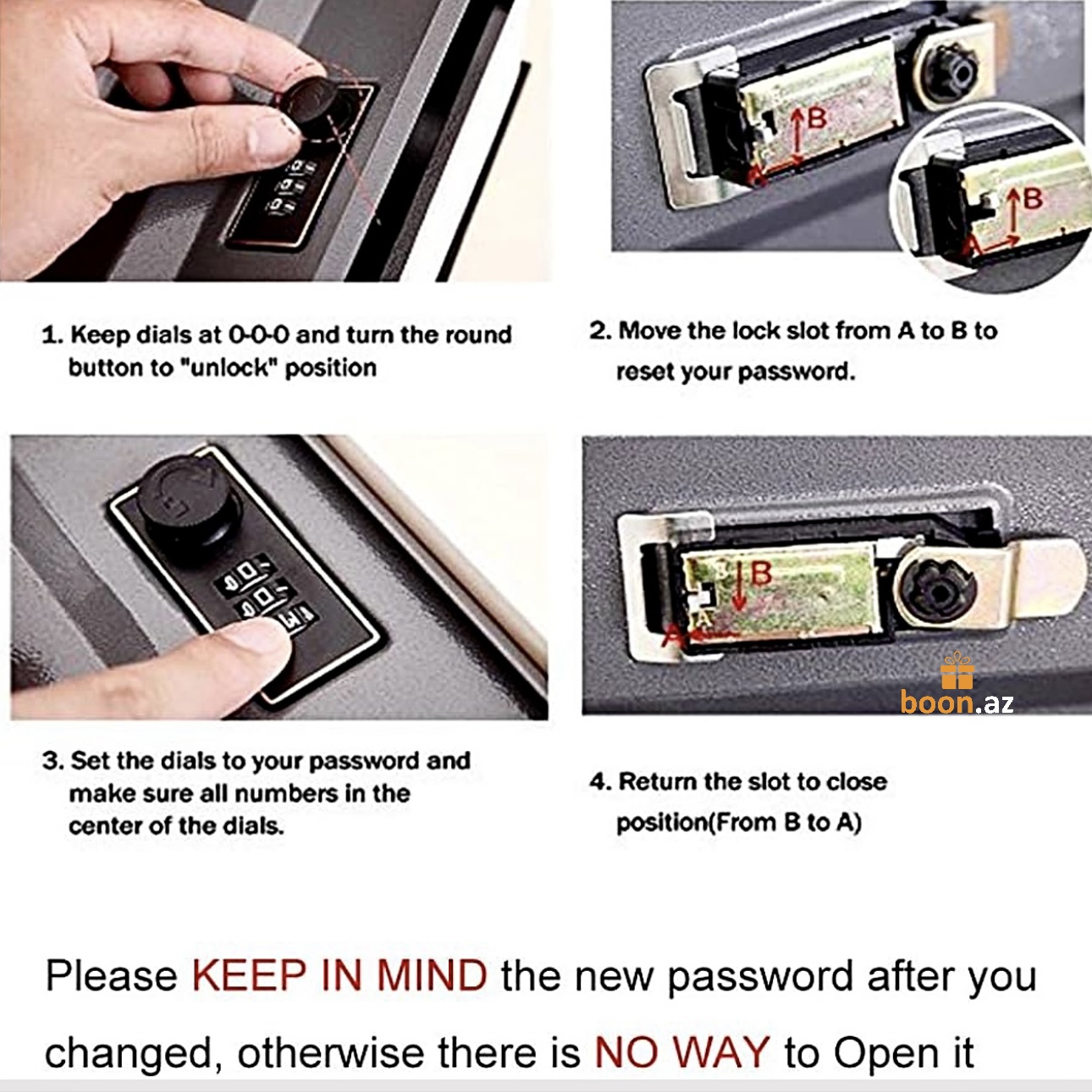 B

A

B

A

1. Keep dials at 0-0-0 and turn the round button to "unlock" position

2. Move the lock slot from A to B to reset your password.

B

A

boon.az

3. Set the dials to your password and make sure all numbers in the center of the dials.

4. Return the slot to close position(From B to A)

Please KEEP IN MIND the new password after you changed, otherwise there is NO WAY to Open it