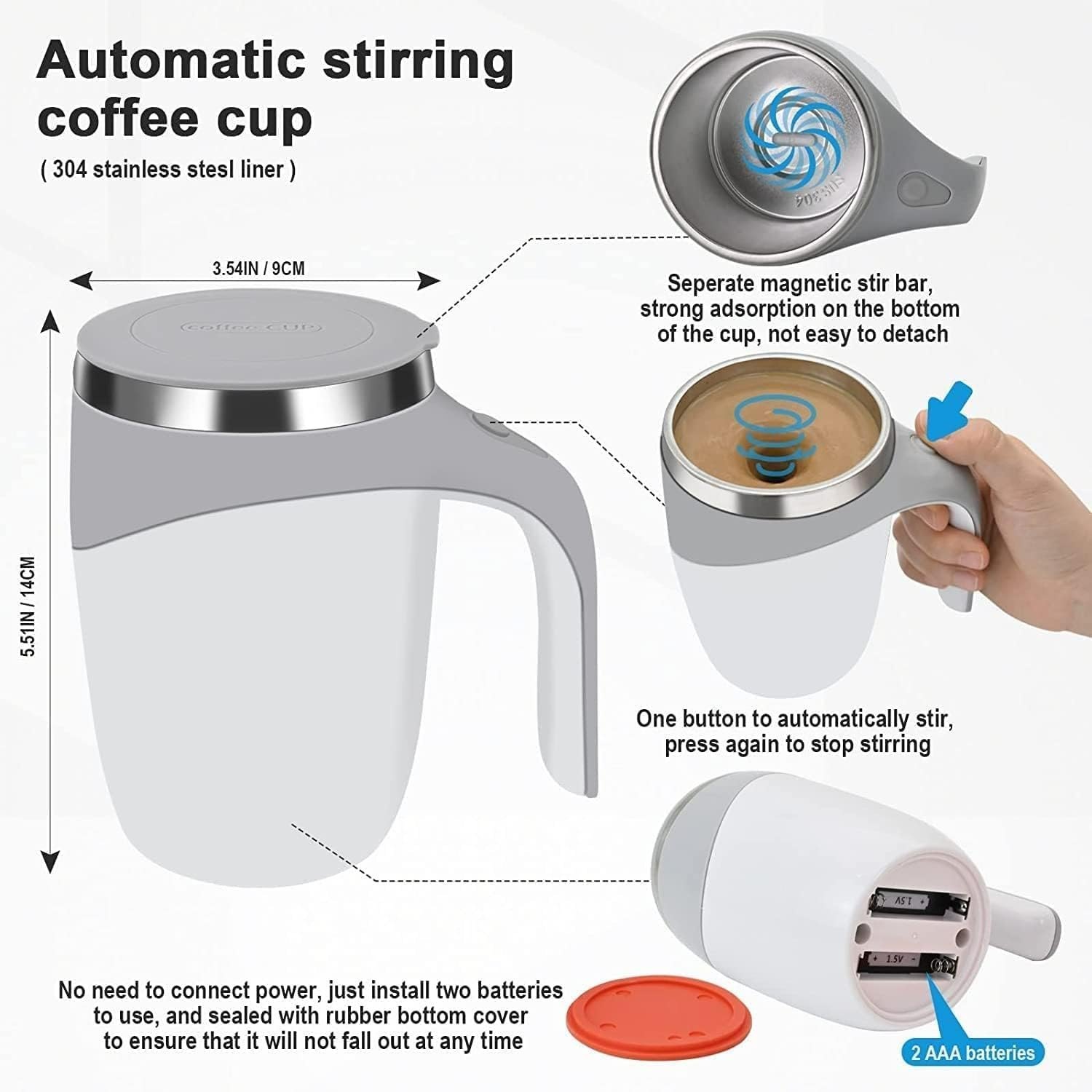 Automatic stirring coffee cup

( 304 stainless stesl liner )

3.54IN / 9CM

5.51IN / 14CM

coffee CUP

SUS304

Seperate magnetic stir bar, strong adsorption on the bottom of the cup, not easy to detach

One button to automatically stir, press again to stop stirring

1.5V

1.5V

No need to connect power, just install two batteries to use, and sealed with rubber bottom cover to ensure that it will not fall out at any time

2 AAA batteries