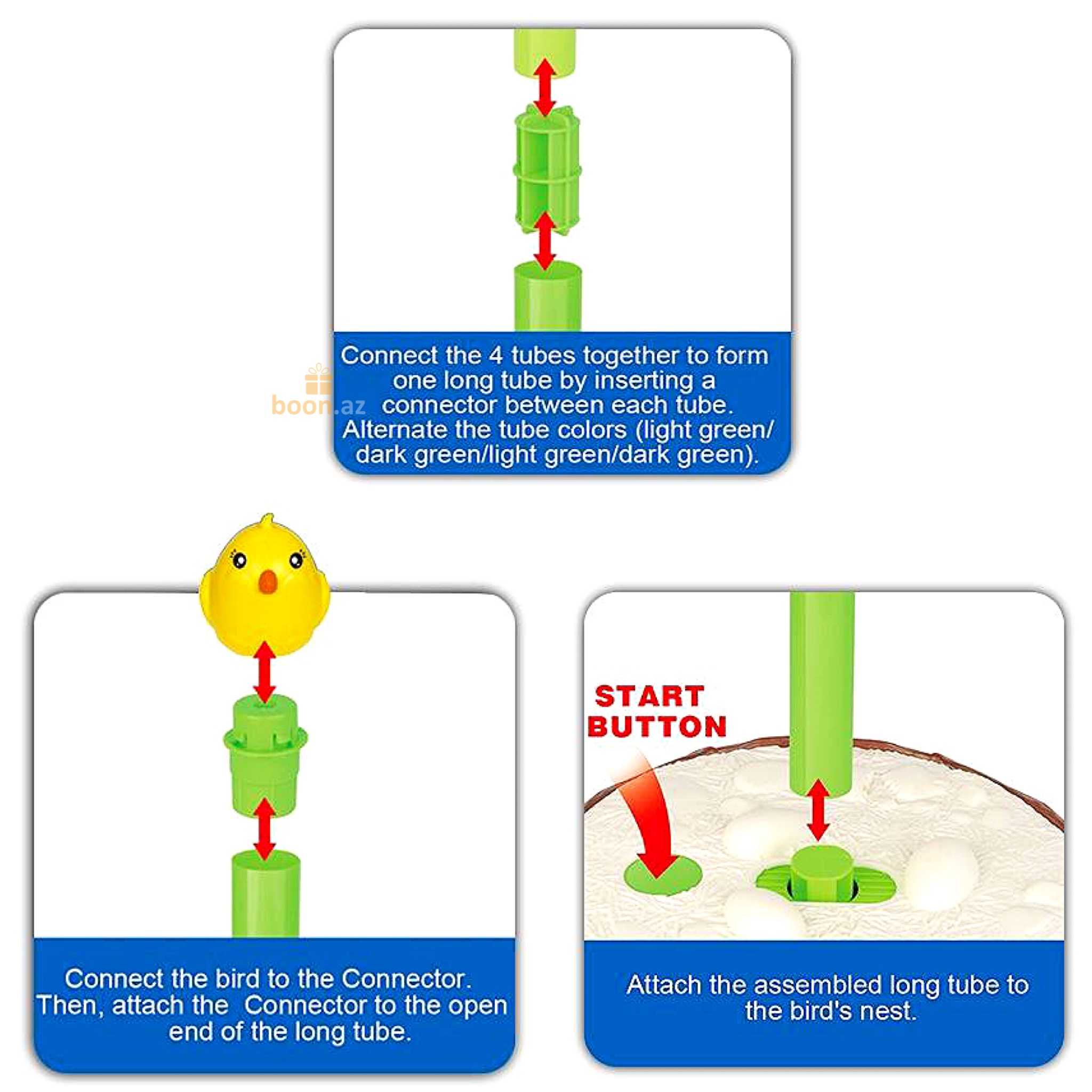 Connect the 4 tubes together to form one long tube by inserting a connector between each tube. Alternate the tube colors (light green/ dark green/light green/dark green).

boon.az

Connect the bird to the Connector. Then, attach the Connector to the open end of the long tube.

START BUTTON

Attach the assembled long tube to the bird's nest.