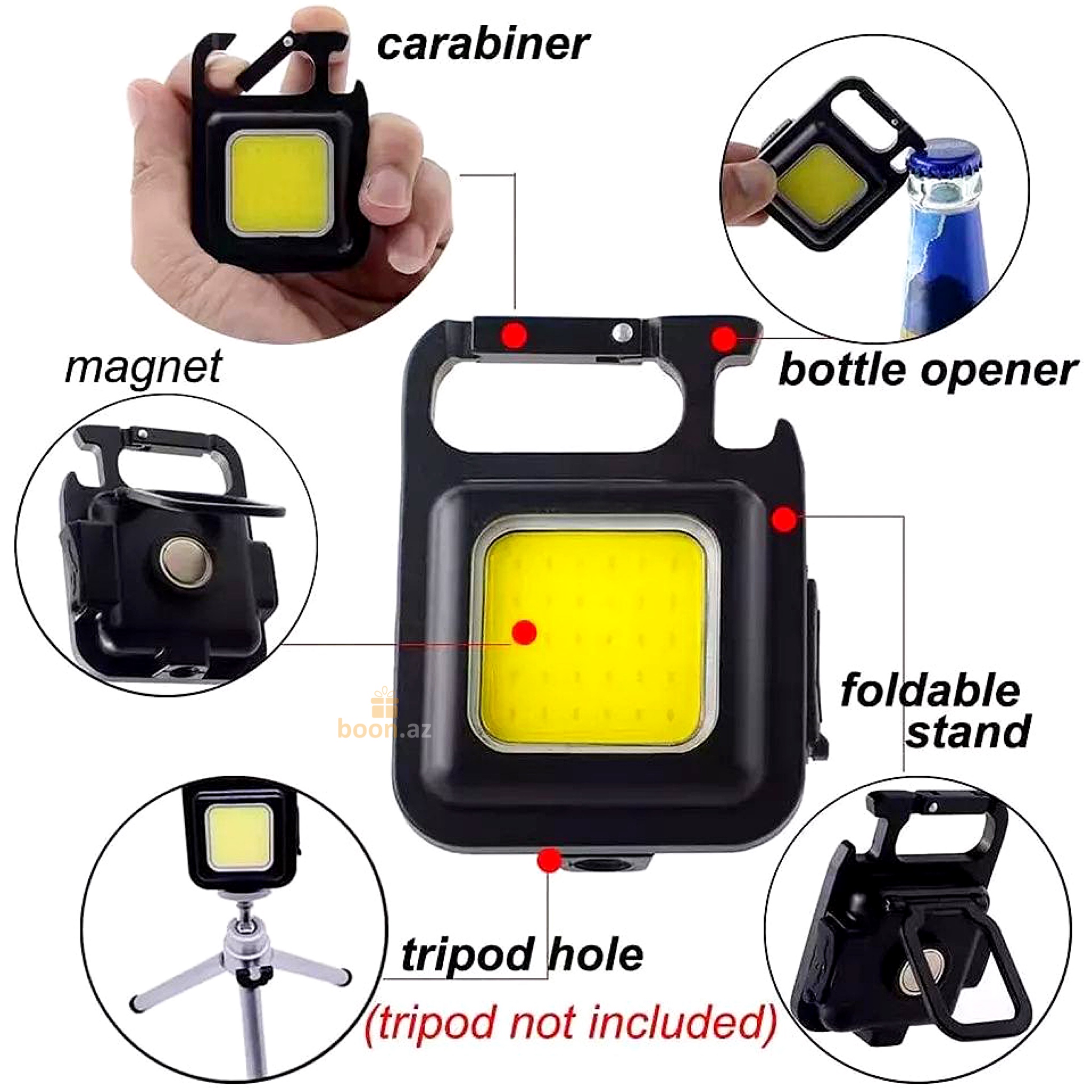 carabiner

magnet

bottle opener

boon.az

foldable stand

tripod hole

(tripod not included)